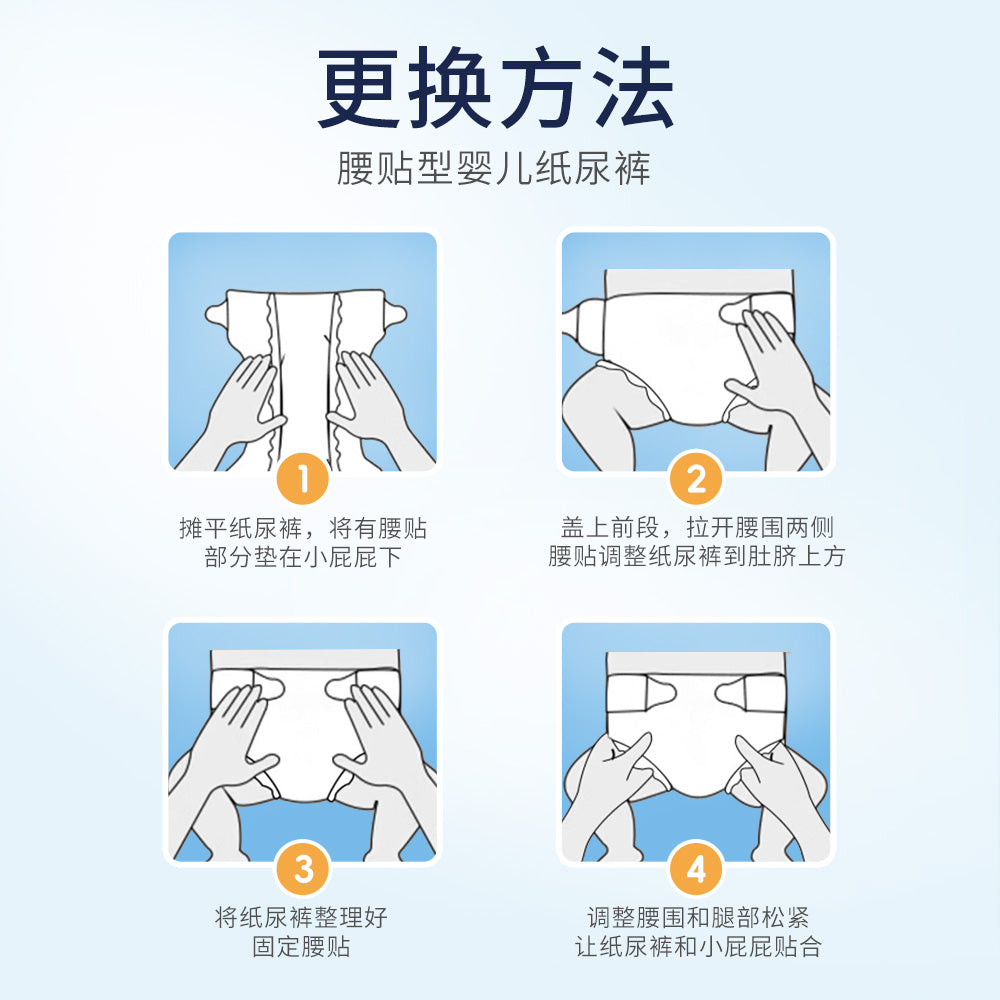 更换方法
腰贴型婴儿纸尿裤

1
摊平纸尿裤，将有腰贴部分垫在小屁屁下

2
盖上前段，拉开腰围两侧腰贴调整纸尿裤到肚脐上方

3
将纸尿裤整理好固定腰贴

4
调整腰围和腿部松紧让纸尿裤和小屁屁贴合