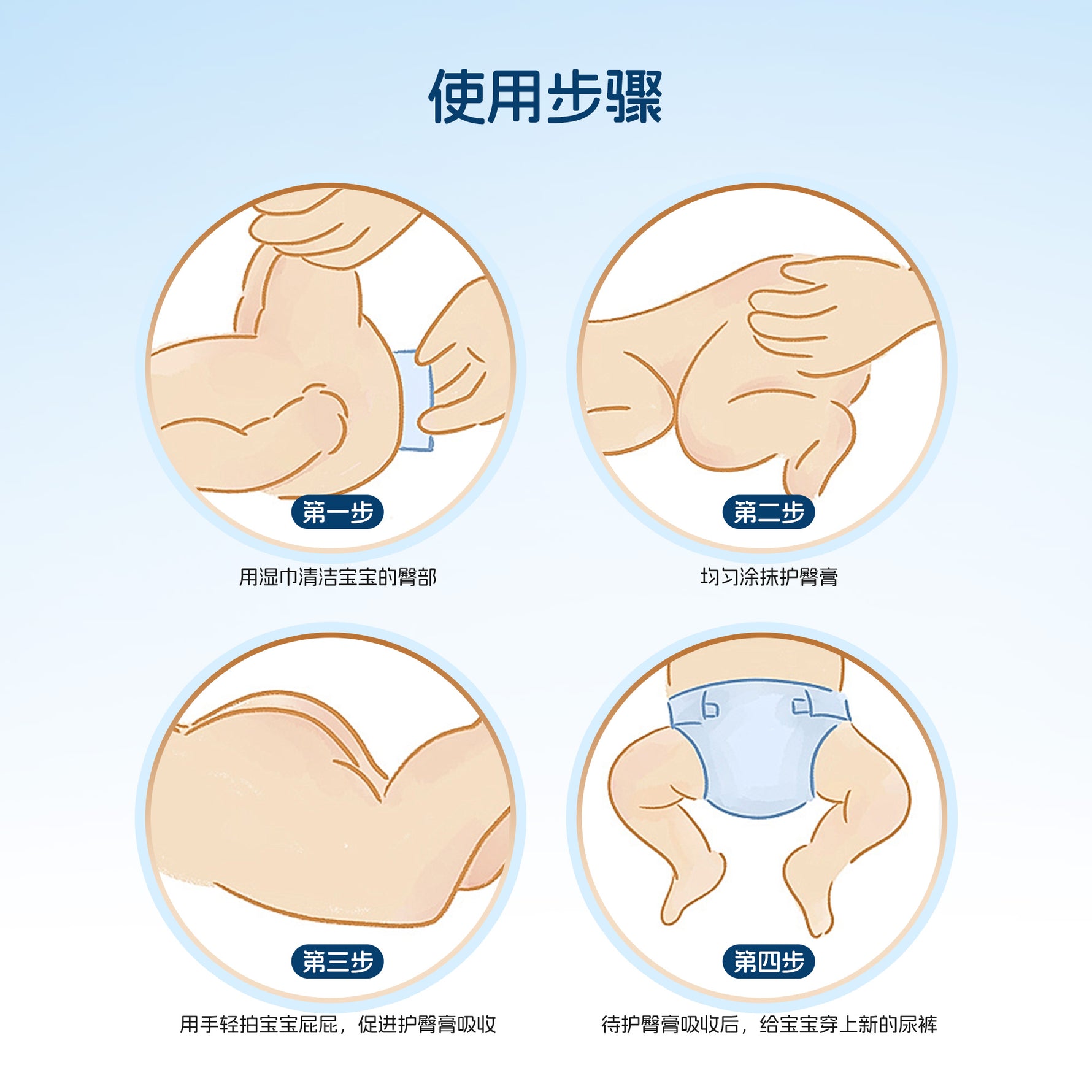 使用步骤

第一步

用湿巾清洁宝宝的臀部

第二步

均匀涂抹护臀膏

第三步

用手轻拍宝宝屁屁，促进护臀膏吸收

第四步

待护臀膏吸收后，给宝宝穿上新的尿裤