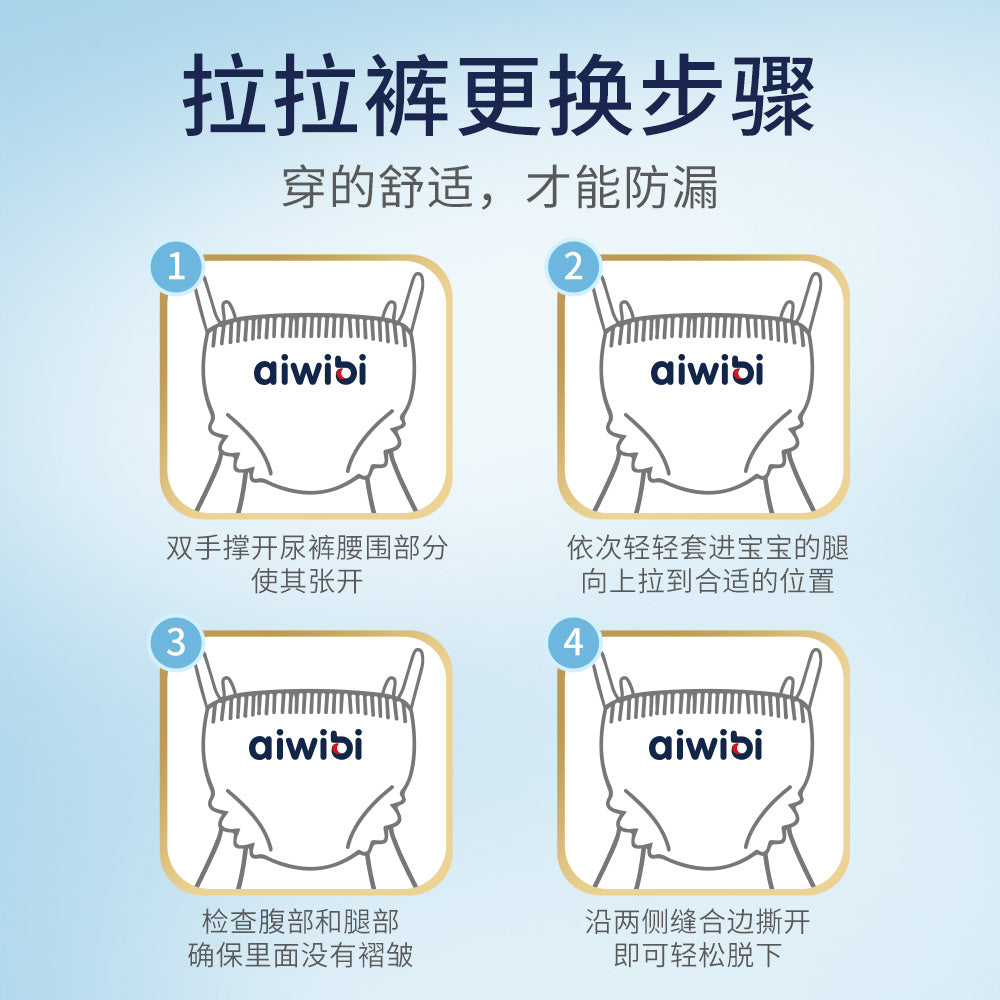 拉拉裤更换步骤

穿的舒适，才能防漏

1

aiwibi

双手撑开尿裤腰围部分
使其张开

2

aiwibi

依次轻轻套进宝宝的腿
向上拉到合适的位置

3

aiwibi

检查腹部和腿部
确保里面没有褶皱

4

aiwibi

沿两侧缝合边撕开
即可轻松脱下